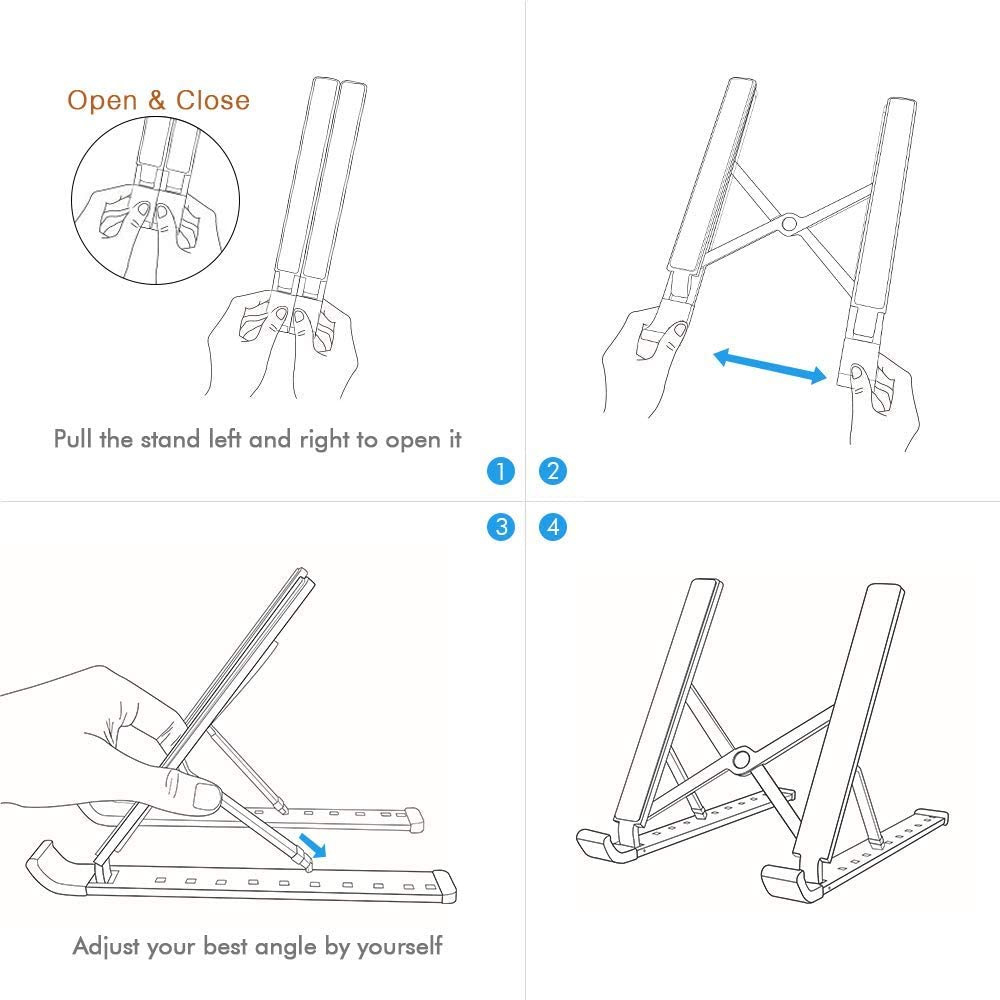 Open & Close

Pull the stand left and right to open it

1 2

3 4

Adjust your best angle by yourself